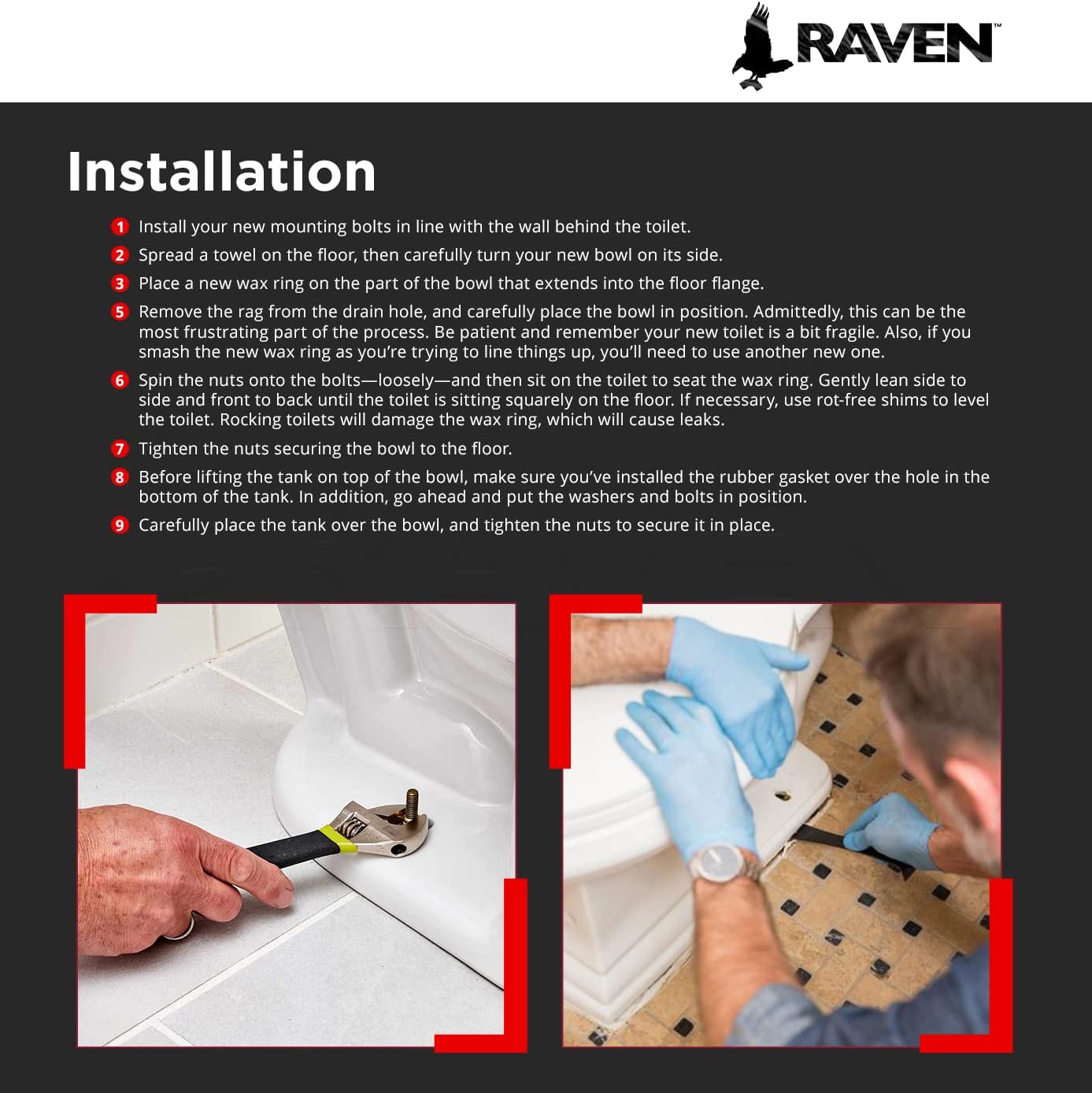 RAVEN™

Installation

1 Install your new mounting bolts in line with the wall behind the toilet.

2 Spread a towel on the floor, then carefully turn your new bowl on its side.

3 Place a new wax ring on the part of the bowl that extends into the floor flange.

5 Remove the rag from the drain hole, and carefully place the bowl in position. Admittedly, this can be the most frustrating part of the process. Be patient and remember your new toilet is a bit fragile. Also, if you smash the new wax ring as you're trying to line things up, you'll need to use another new one.

6 Spin the nuts onto the bolts—loosely—and then sit on the toilet to seat the wax ring. Gently lean side to side and front to back until the toilet is sitting squarely on the floor. If necessary, use rot-free shims to level the toilet. Rocking toilets will damage the wax ring, which will cause leaks.

7 Tighten the nuts securing the bowl to the floor.

8 Before lifting the tank on top of the bowl, make sure you've installed the rubber gasket over the hole in the bottom of the tank. In addition, go ahead and put the washers and bolts in position.

9 Carefully place the tank over the bowl, and tighten the nuts to secure it in place.