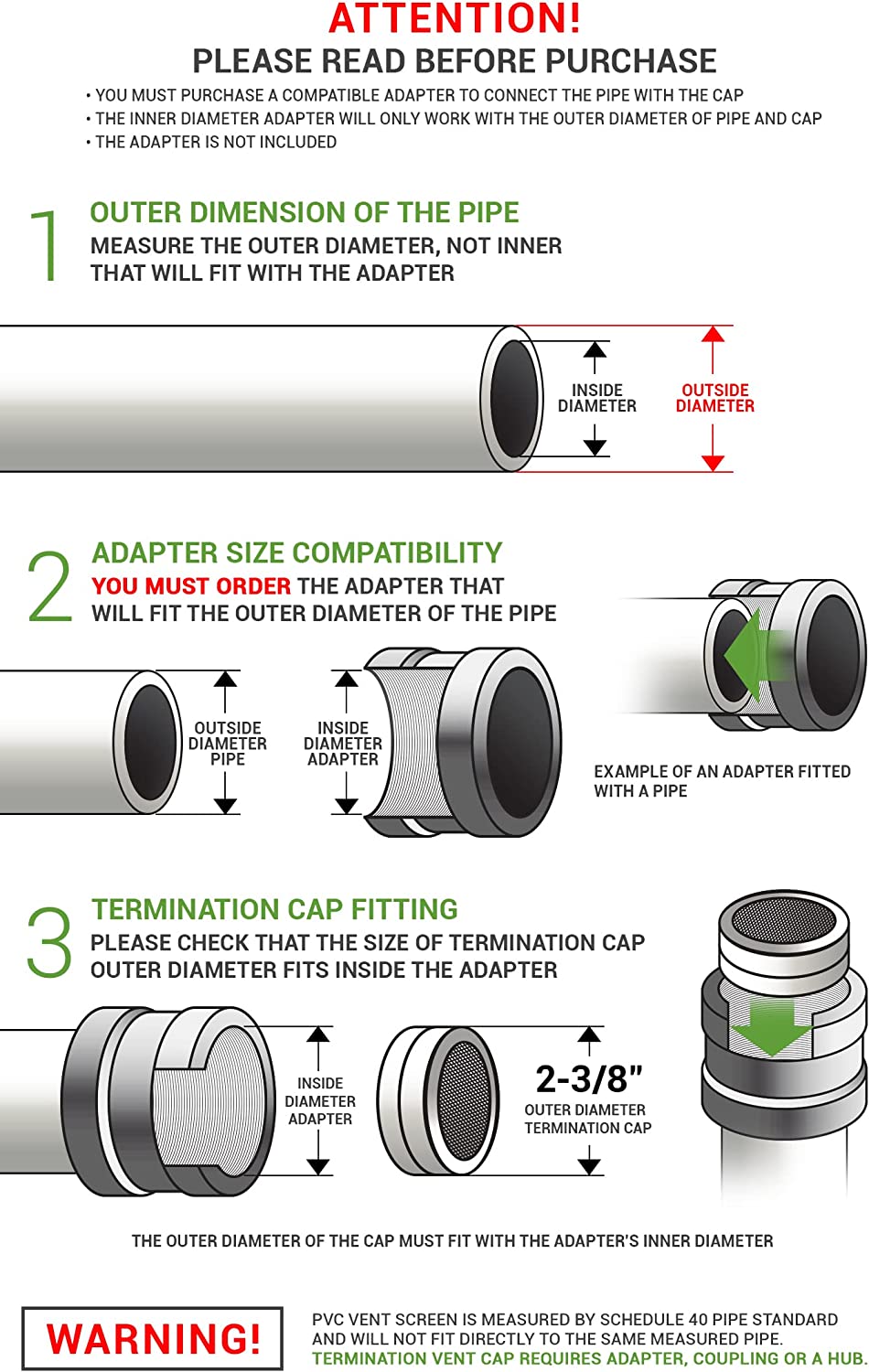 ATTENTION!
PLEASE READ BEFORE PURCHASE

• YOU MUST PURCHASE A COMPATIBLE ADAPTER TO CONNECT THE PIPE WITH THE CAP
• THE INNER DIAMETER ADAPTER WILL ONLY WORK WITH THE OUTER DIAMETER OF PIPE AND CAP
• THE ADAPTER IS NOT INCLUDED

1
OUTER DIMENSION OF THE PIPE
MEASURE THE OUTER DIAMETER, NOT INNER THAT WILL FIT WITH THE ADAPTER

INSIDE DIAMETER
OUTSIDE DIAMETER

2
ADAPTER SIZE COMPATIBILITY
YOU MUST ORDER THE ADAPTER THAT WILL FIT THE OUTER DIAMETER OF THE PIPE

OUTSIDE DIAMETER PIPE
INSIDE DIAMETER ADAPTER

EXAMPLE OF AN ADAPTER FITTED WITH A PIPE

3
TERMINATION CAP FITTING
PLEASE CHECK THAT THE SIZE OF TERMINATION CAP OUTER DIAMETER FITS INSIDE THE ADAPTER

INSIDE DIAMETER ADAPTER
2-3/8"
OUTER DIAMETER TERMINATION CAP

THE OUTER DIAMETER OF THE CAP MUST FIT WITH THE ADAPTER'S INNER DIAMETER

WARNING!
PVC VENT SCREEN IS MEASURED BY SCHEDULE 40 PIPE STANDARD AND WILL NOT FIT DIRECTLY TO THE SAME MEASURED PIPE.
TERMINATION VENT CAP REQUIRES ADAPTER, COUPLING OR A HUB.