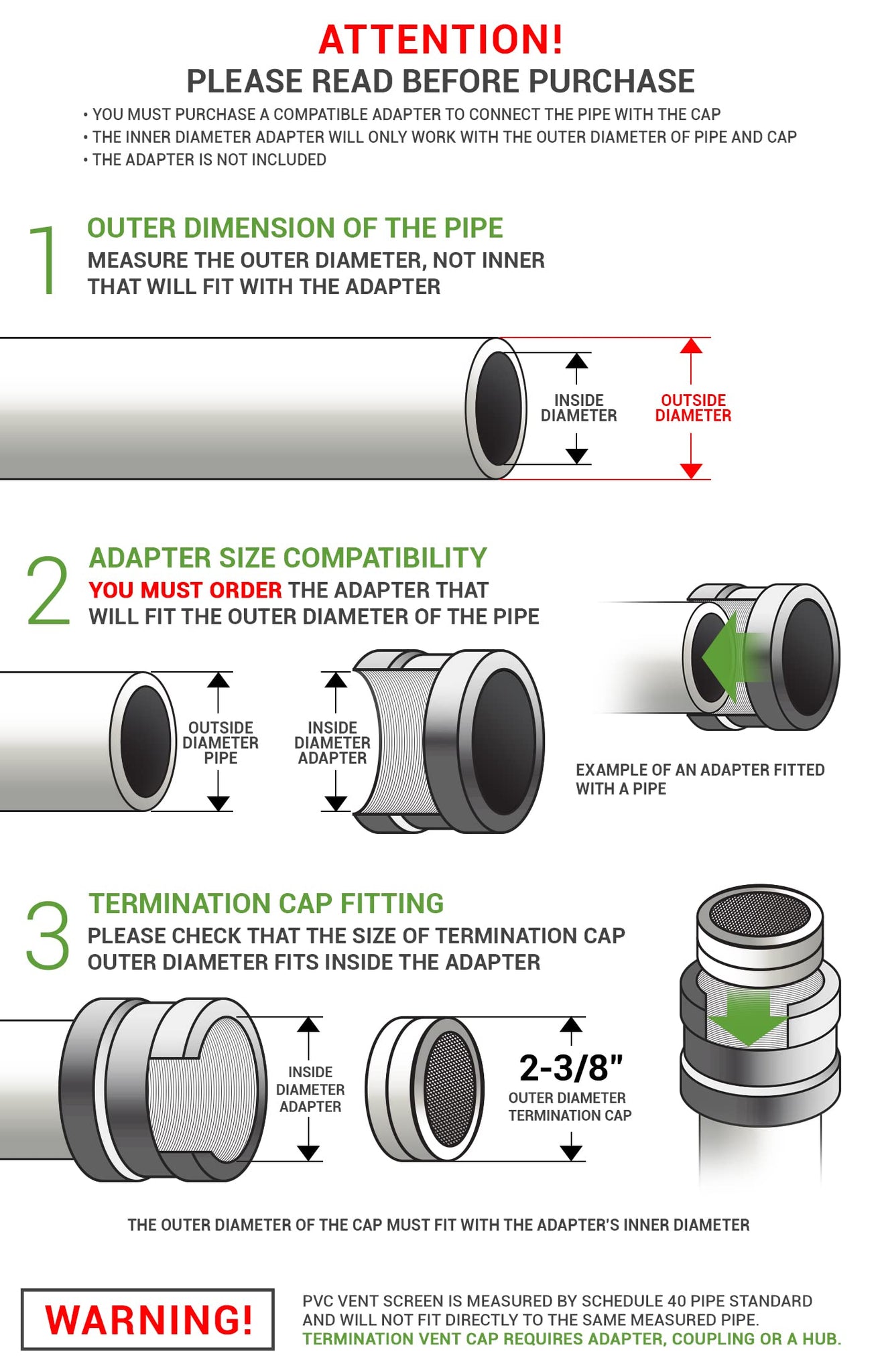 ATTENTION!
PLEASE READ BEFORE PURCHASE

• YOU MUST PURCHASE A COMPATIBLE ADAPTER TO CONNECT THE PIPE WITH THE CAP
• THE INNER DIAMETER ADAPTER WILL ONLY WORK WITH THE OUTER DIAMETER OF PIPE AND CAP
• THE ADAPTER IS NOT INCLUDED

1 OUTER DIMENSION OF THE PIPE
MEASURE THE OUTER DIAMETER, NOT INNER THAT WILL FIT WITH THE ADAPTER

INSIDE DIAMETER
OUTSIDE DIAMETER

2 ADAPTER SIZE COMPATIBILITY
YOU MUST ORDER THE ADAPTER THAT WILL FIT THE OUTER DIAMETER OF THE PIPE

OUTSIDE DIAMETER PIPE
INSIDE DIAMETER ADAPTER

EXAMPLE OF AN ADAPTER FITTED WITH A PIPE

3 TERMINATION CAP FITTING
PLEASE CHECK THAT THE SIZE OF TERMINATION CAP OUTER DIAMETER FITS INSIDE THE ADAPTER

INSIDE DIAMETER ADAPTER
2-3/8"
OUTER DIAMETER TERMINATION CAP

THE OUTER DIAMETER OF THE CAP MUST FIT WITH THE ADAPTER'S INNER DIAMETER

WARNING!
PVC VENT SCREEN IS MEASURED BY SCHEDULE 40 PIPE STANDARD AND WILL NOT FIT DIRECTLY TO THE SAME MEASURED PIPE.
TERMINATION VENT CAP REQUIRES ADAPTER, COUPLING OR A HUB.